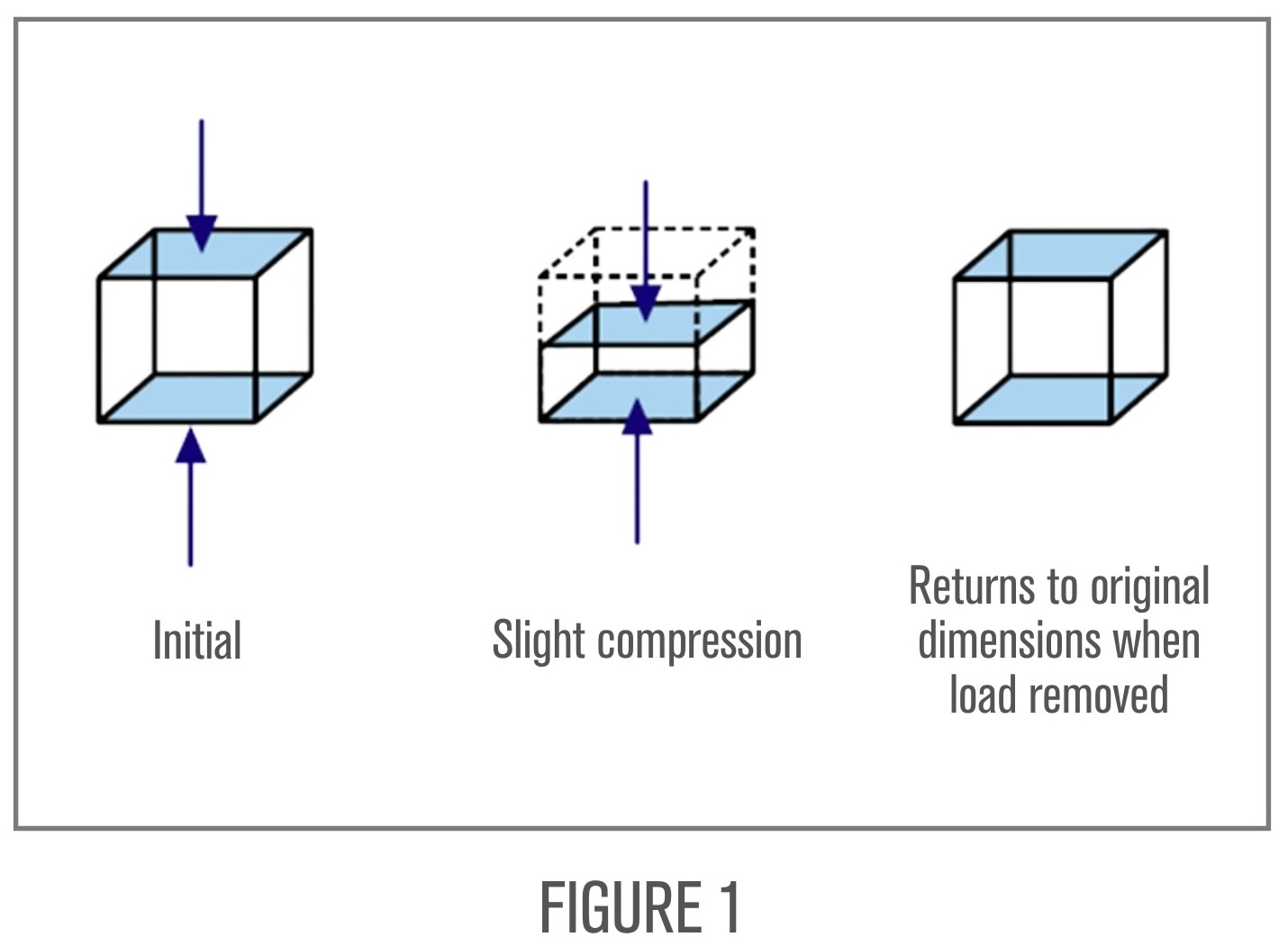 Initial

Slight compression

Returns to original dimensions when load removed

FIGURE 1